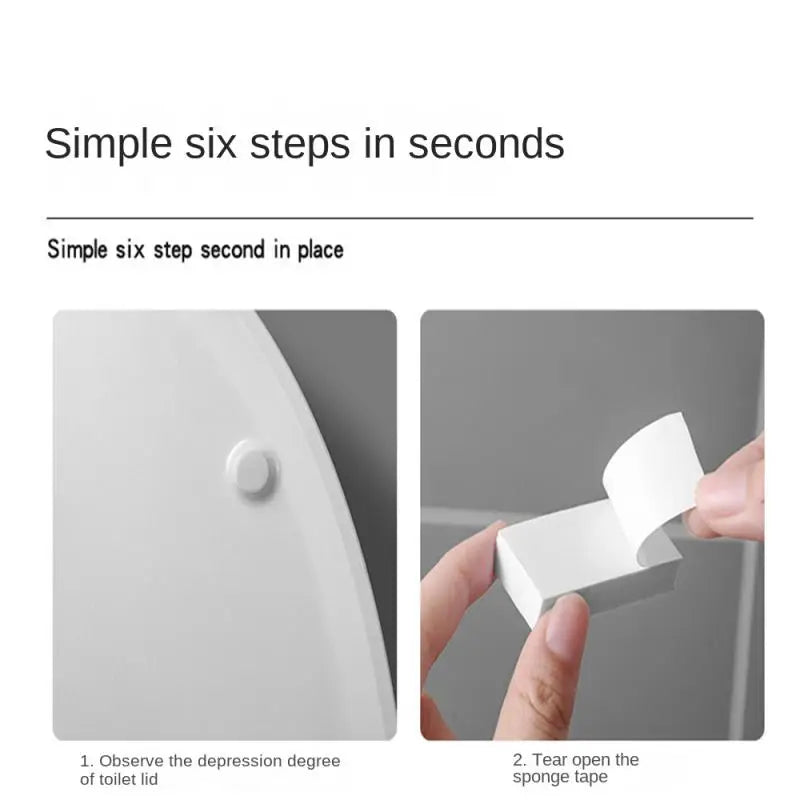 Simple six steps in seconds

Simple six step second in place

1. Observe the depression degree of toilet lid

2. Tear open the sponge tape