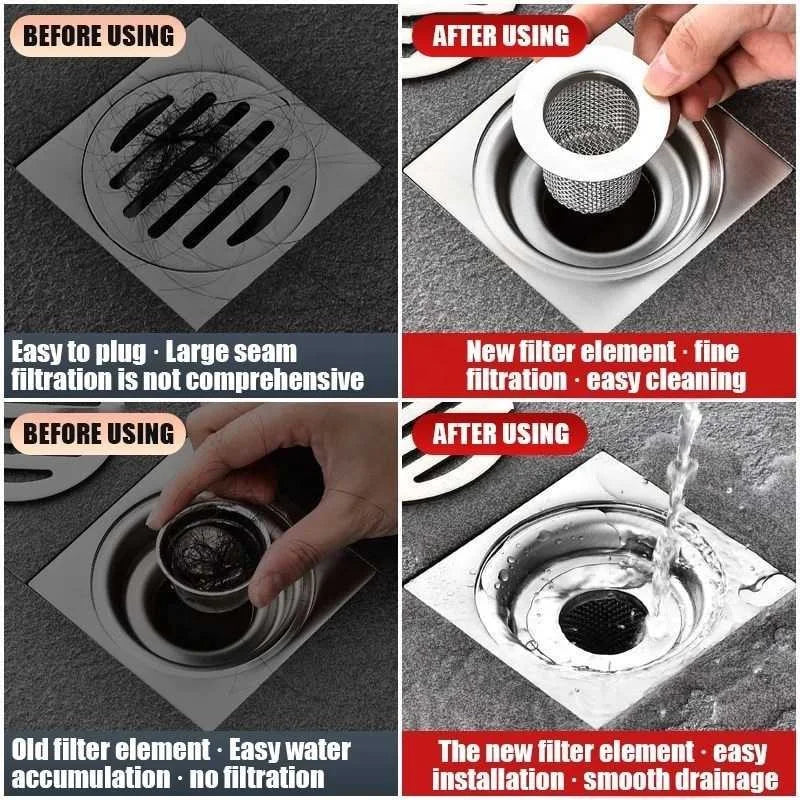 BEFORE USING

Easy to plug · Large seam filtration is not comprehensive

AFTER USING

New filter element · fine filtration · easy cleaning

BEFORE USING

Old filter element · Easy water accumulation · no filtration

AFTER USING

The new filter element · easy installation · smooth drainage