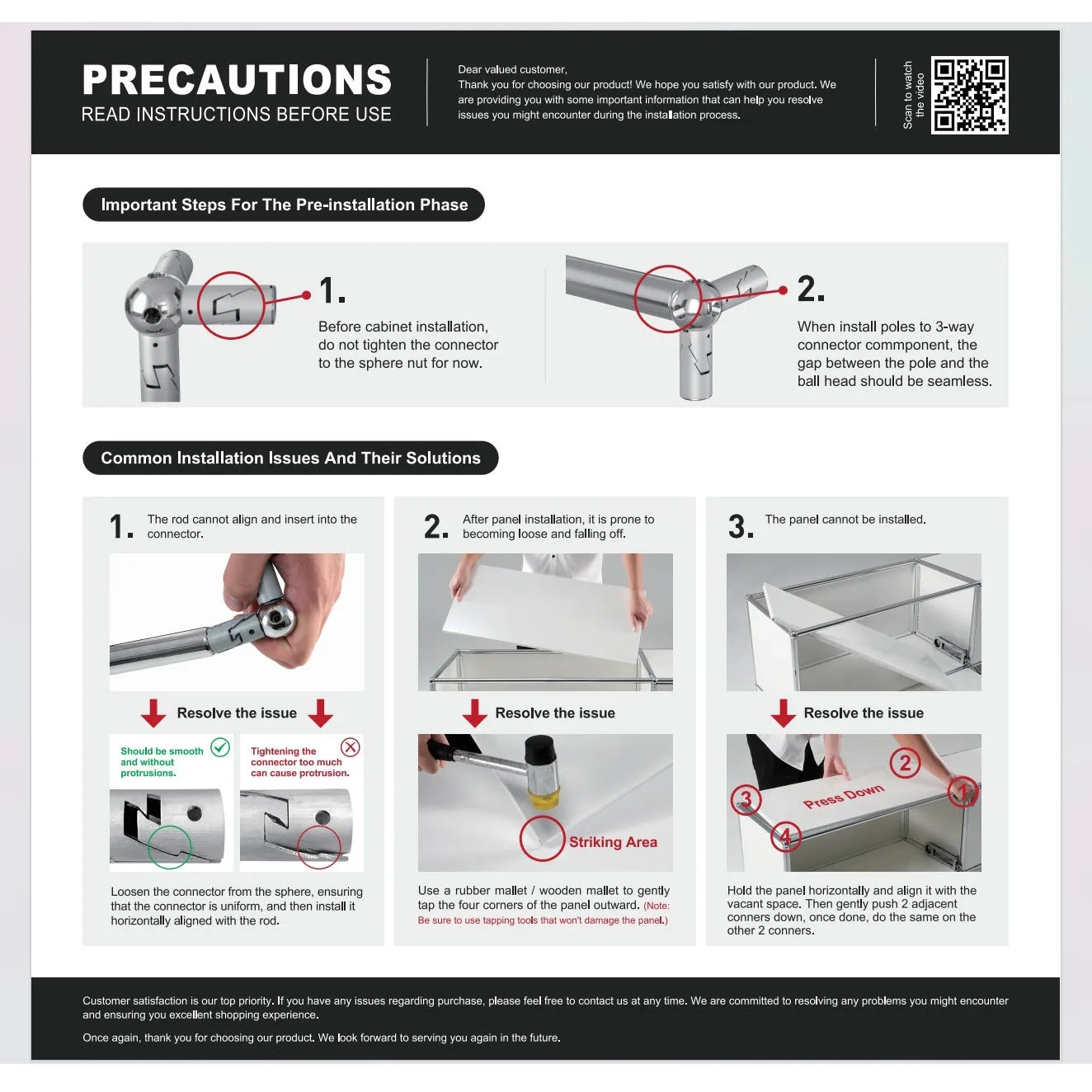 PRECAUTIONS
READ INSTRUCTIONS BEFORE USE

Dear valued customer,
Thank you for choosing our product! We hope you satisfy with our product. We are providing you with some important information that can help you resolve issues you might encounter during the installation process.

Scan to watch the video

Important Steps For The Pre-installation Phase

1.
Before cabinet installation, do not tighten the connector to the sphere nut for now.

2.
When install poles to 3-way connector commponent, the gap between the pole and the ball head should be seamless.

Common Installation Issues And Their Solutions

1. The rod cannot align and insert into the connector.

Resolve the issue

Should be smooth and without protrusions.

Tightening the connector too much can cause protrusion.

Loosen the connector from the sphere, ensuring that the connector is uniform, and then install it horizontally aligned with the rod.

2. After panel installation, it is prone to becoming loose and falling off.

Resolve the issue

Striking Area

Use a rubber mallet / wooden mallet to gently tap the four corners of the panel outward. (Note: Be sure to use tapping tools that won't damage the panel.)

3. The panel cannot be installed.

Resolve the issue

Press Down

1 2 3 4

Hold the panel horizontally and align it with the vacant space. Then gently push 2 adjacent conners down, once done, do the same on the other 2 conners.

Customer satisfaction is our top priority. If you have any issues regarding purchase, please feel free to contact us at any time. We are committed to resolving any problems you might encounter and ensuring you excellent shopping experience.

Once again, thank you for choosing our product. We look forward to serving you again in the future.